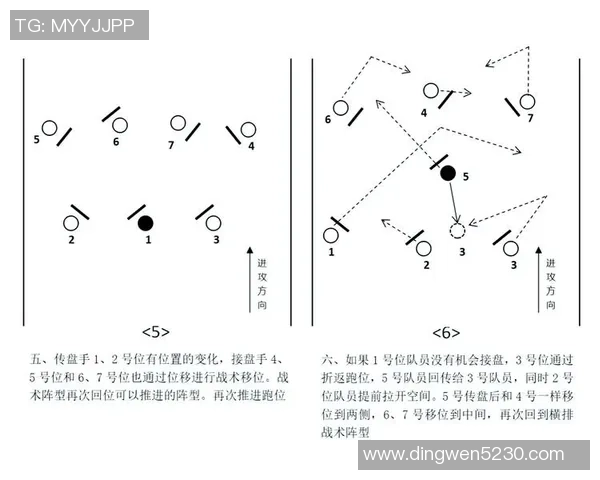 TG: MYYJJPP

5
6
7
4
2
1
3
进攻方向

<5>

五、传盘手 1、2 号位有位置的变化，接盘手 4、5 号位和 6、7 号位也通过位移进行战术移位。战术阵型再次回位可以推进的阵型。再次推进跑位

6
4
7
5
1
2
3
3
进攻方向

<6>

六、如果 1 号位队员没有机会接盘，3 号位通过折返跑位，5 号队员回传给 3 号队员，同时 2 号位队员提前拉开空间。5 号传盘后和 4 号一样移位到两侧，6、7 号移位到中间，再次回到横排战术阵型

www.dingwen5230.com